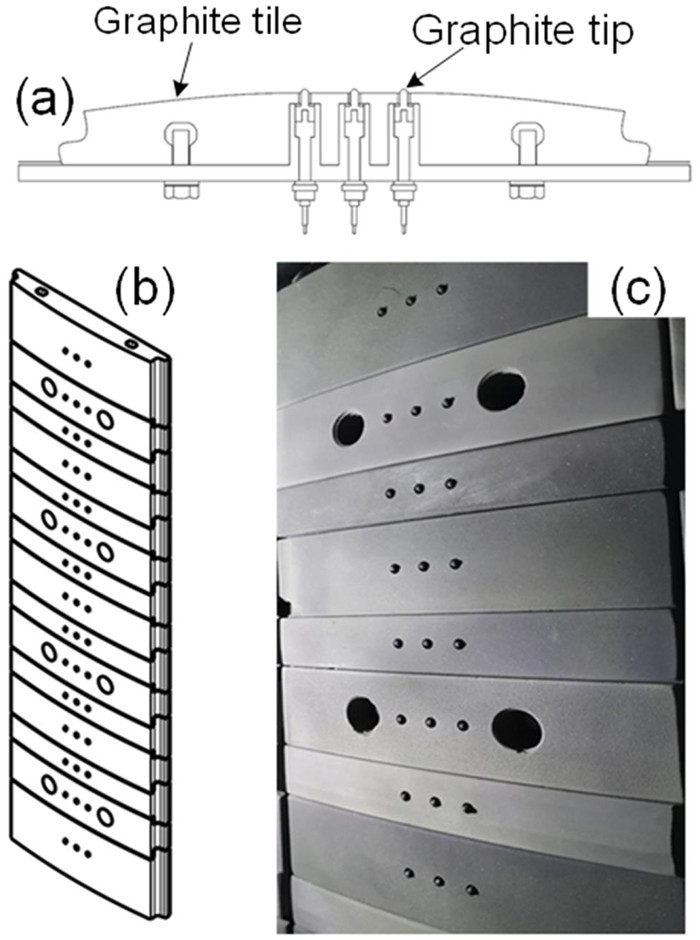 Graphite tile
Graphite tip
(a)
(b)
(c)