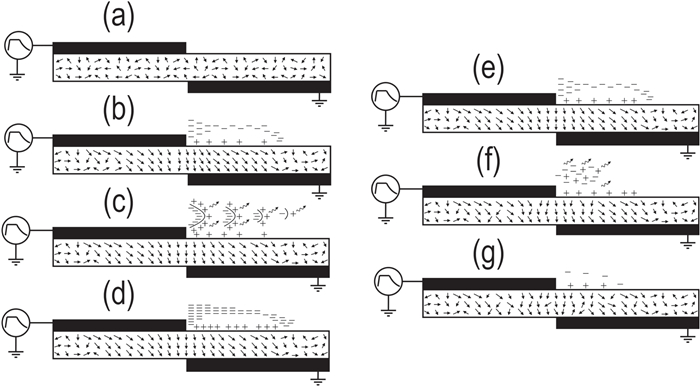 (a)

(b)

(c)

(d)

(e)

(f)

(g)