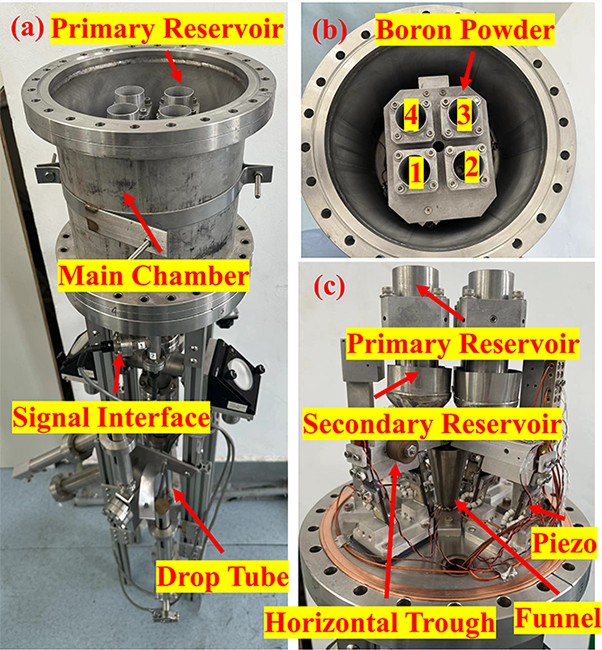 (a) Primary Reservoir

Main Chamber

Signal Interface

Drop Tube

(b) Boron Powder

4
3
1
2

(c)

Primary Reservoir

Secondary Reservoir

Piezo

Horizontal Trough

Funnel